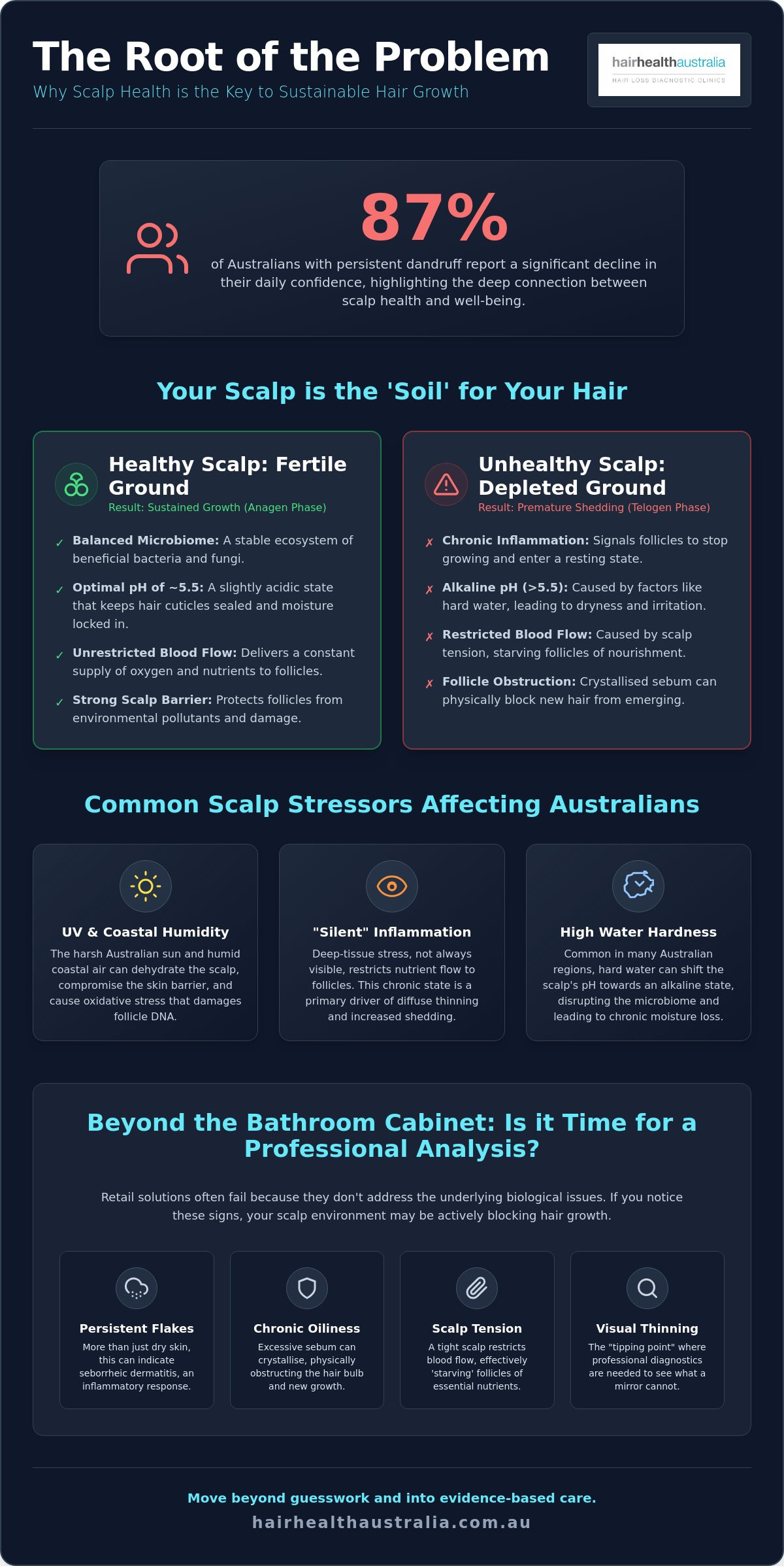 The Root of the Problem

Why Scalp Health is the Key to Sustainable Hair Growth

hairhealthaustralia
HAIR LOSS DIAGNOSTIC CLINICS

87%

of Australians with persistent dandruff report a significant decline in their daily confidence, highlighting the deep connection between scalp health and well-being.

Your Scalp is the 'Soil' for Your Hair

Healthy Scalp: Fertile Ground
Result: Sustained Growth (Anagen Phase)

✓ Balanced Microbiome: A stable ecosystem of beneficial bacteria and fungi.

✓ Optimal pH of ~5.5: A slightly acidic state that keeps hair cuticles sealed and moisture locked in.

✓ Unrestricted Blood Flow: Delivers a constant supply of oxygen and nutrients to follicles.

✓ Strong Scalp Barrier: Protects follicles from environmental pollutants and damage.

Unhealthy Scalp: Depleted Ground
Result: Premature Shedding (Telogen Phase)

✗ Chronic Inflammation: Signals follicles to stop growing and enter a resting state.

✗ Alkaline pH (>5.5): Caused by factors like hard water, leading to dryness and irritation.

✗ Restricted Blood Flow: Caused by scalp tension, starving follicles of nourishment.

✗ Follicle Obstruction: Crystallised sebum can physically block new hair from emerging.

Common Scalp Stressors Affecting Australians

UV & Coastal Humidity
The harsh Australian sun and humid coastal air can dehydrate the scalp, compromise the skin barrier, and cause oxidative stress that damages follicle DNA.

"Silent" Inflammation
Deep-tissue stress, not always visible, restricts nutrient flow to follicles. This chronic state is a primary driver of diffuse thinning and increased shedding.

High Water Hardness
Common in many Australian regions, hard water can shift the scalp's pH towards an alkaline state, disrupting the microbiome and leading to chronic moisture loss.

Beyond the Bathroom Cabinet: Is it Time for a Professional Analysis?

Retail solutions often fail because they don't address the underlying biological issues. If you notice these signs, your scalp environment may be actively blocking hair growth.

Persistent Flakes
More than just dry skin, this can indicate seborrheic dermatitis, an inflammatory response.

Chronic Oiliness
Excessive sebum can crystallise, physically obstructing the hair bulb and new growth.

Scalp Tension
A tight scalp restricts blood flow, effectively 'starving' follicles of essential nutrients.

Visual Thinning
The "tipping point" where professional diagnostics are needed to see what a mirror cannot.

Move beyond guesswork and into evidence-based care.

hairhealthaustralia.com.au